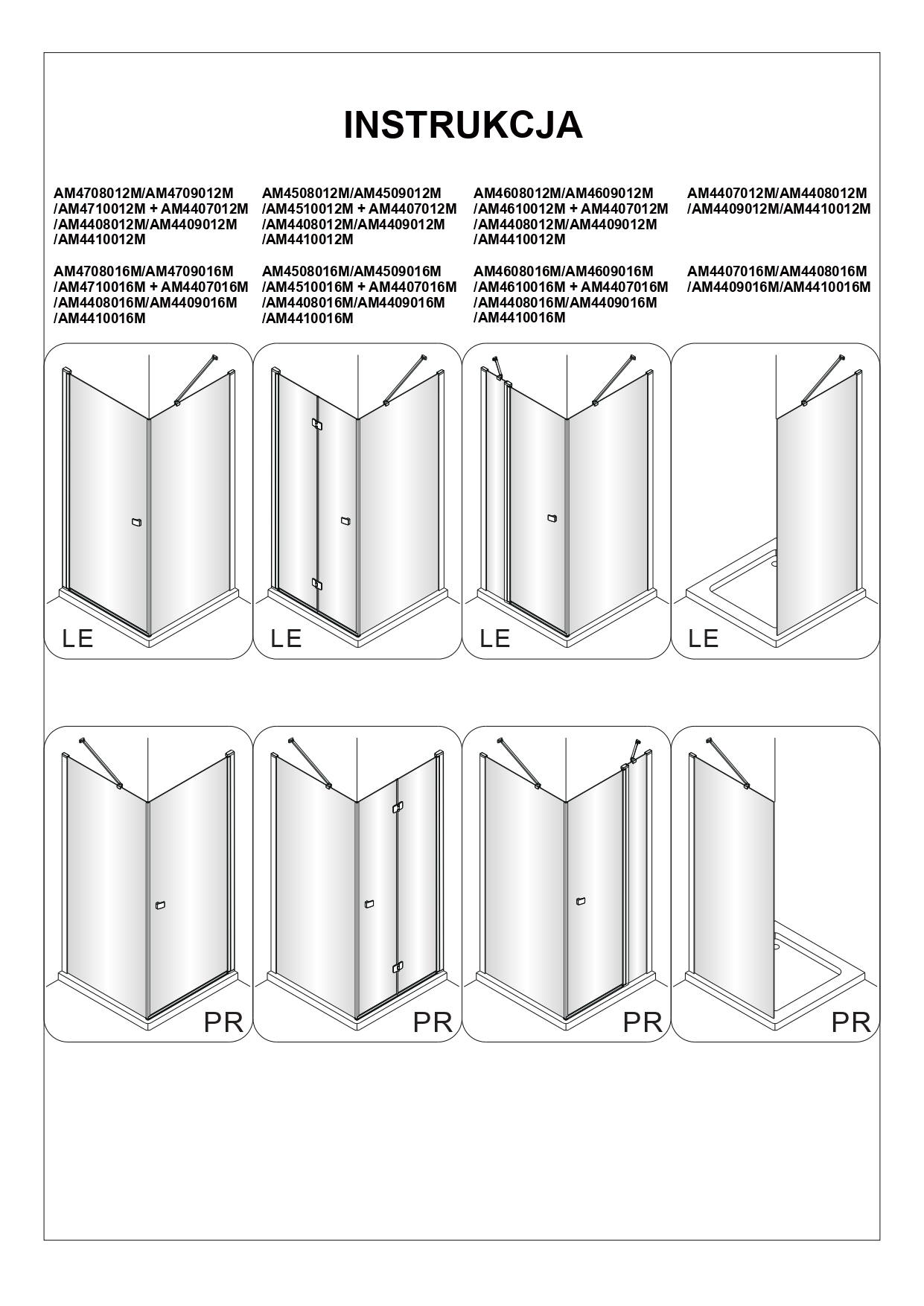 INSTRUKCJA

AM4708012M/AM4709012M /AM4710012M + AM4407012M /AM4408012M/AM4409012M /AM4410012M

AM4708016M/AM4709016M /AM4710016M + AM4407016M /AM4408016M/AM4409016M /AM4410016M

AM4508012M/AM4509012M /AM4510012M + AM4407012M /AM4408012M/AM4409012M /AM4410012M

AM4508016M/AM4509016M /AM4510016M + AM4407016M /AM4408016M/AM4409016M /AM4410016M

AM4608012M/AM4609012M /AM4610012M + AM4407012M /AM4408012M/AM4409012M /AM4410012M

AM4608016M/AM4609016M /AM4610016M + AM4407016M /AM4408016M/AM4409016M /AM4410016M

AM4407012M/AM4408012M /AM4409012M/AM4410012M

AM4407016M/AM4408016M /AM4409016M/AM4410016M

LE

LE

LE

LE

PR

PR

PR

PR