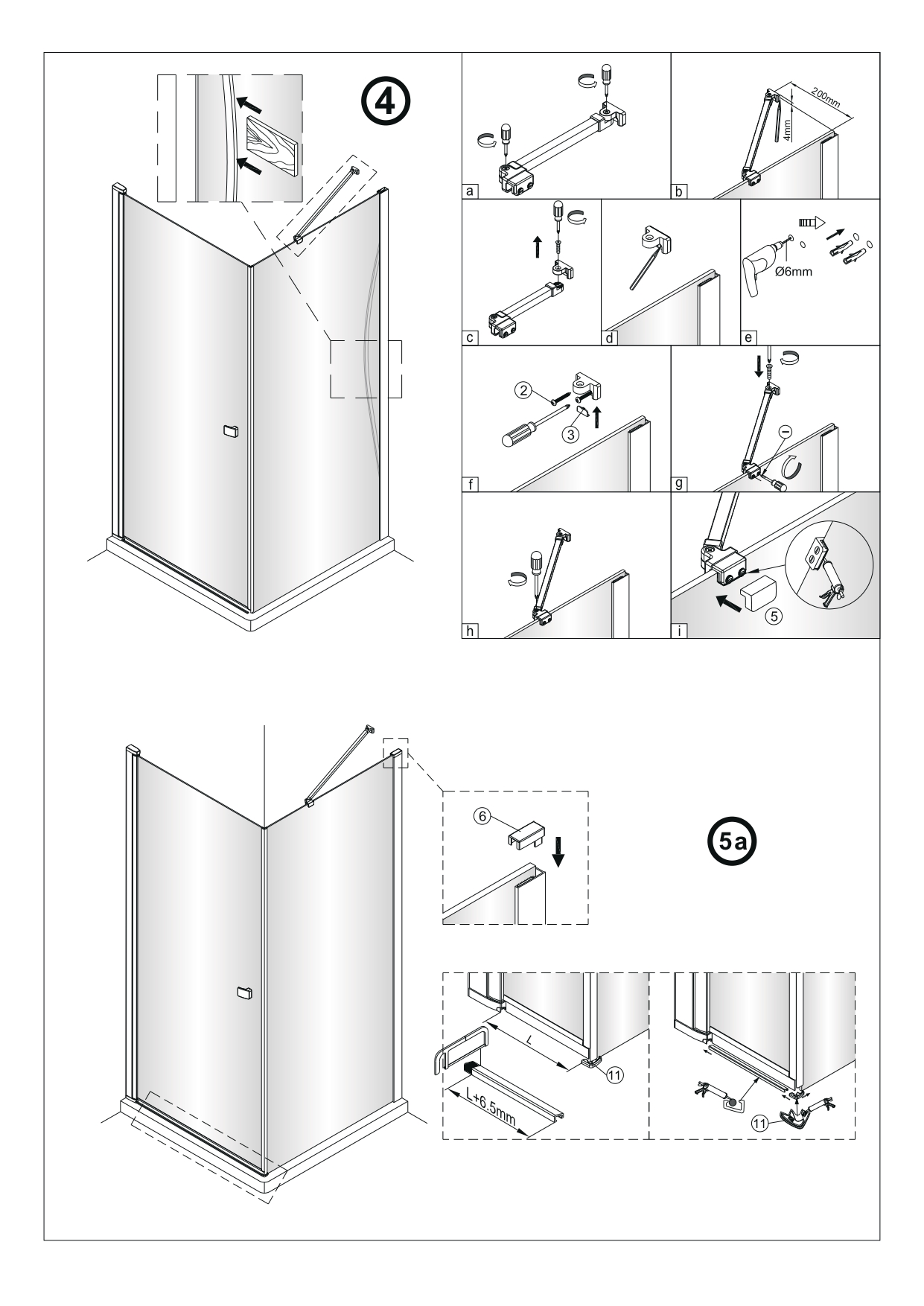 4

a

200mm

4mm

b

c

d

Ø6mm

e

2

3

f

g

h

5

i

6

5a

L

11

L+6.5mm

11