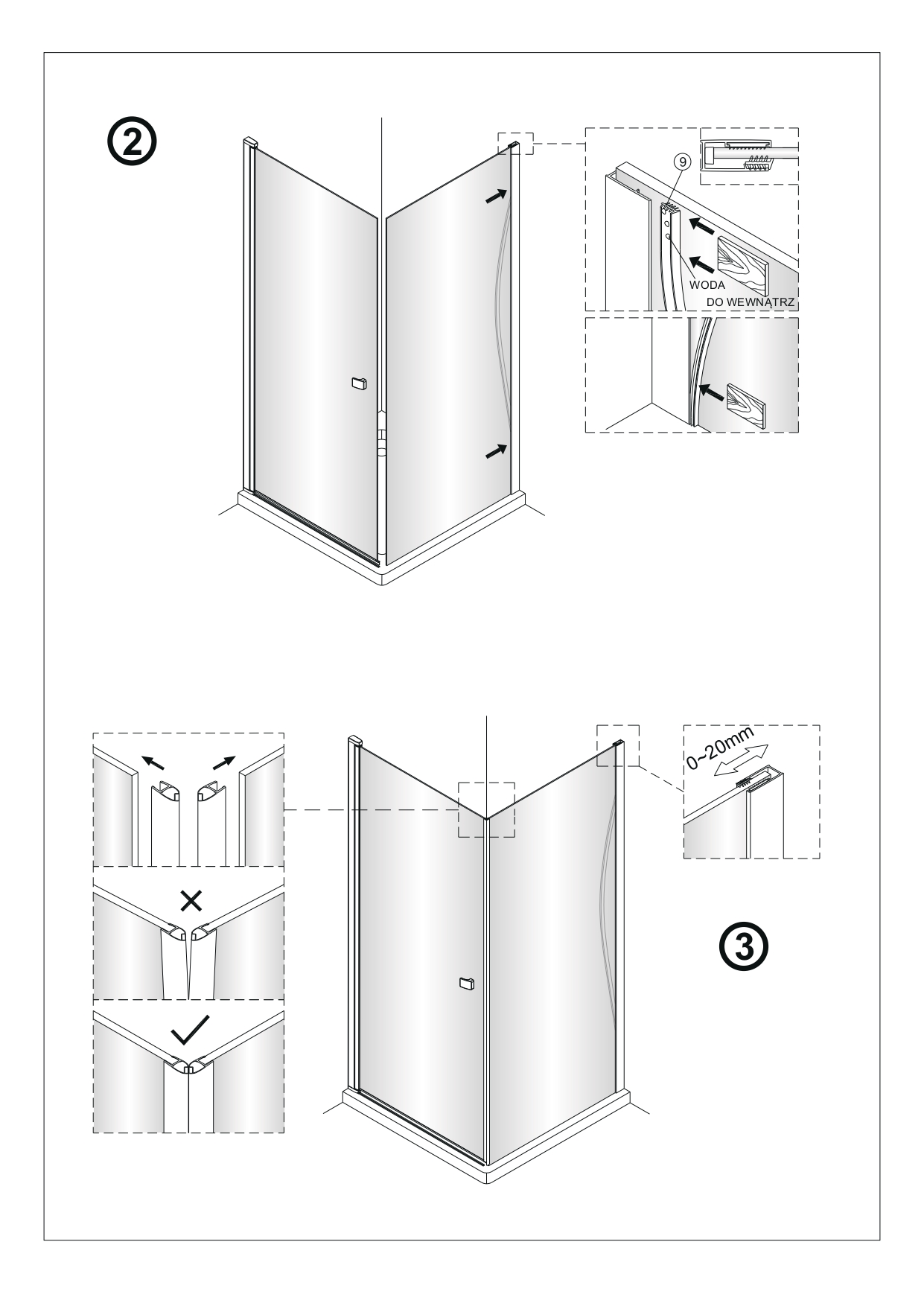 ②

9

WODA

DO WEWNĄTRZ

0~20mm

③