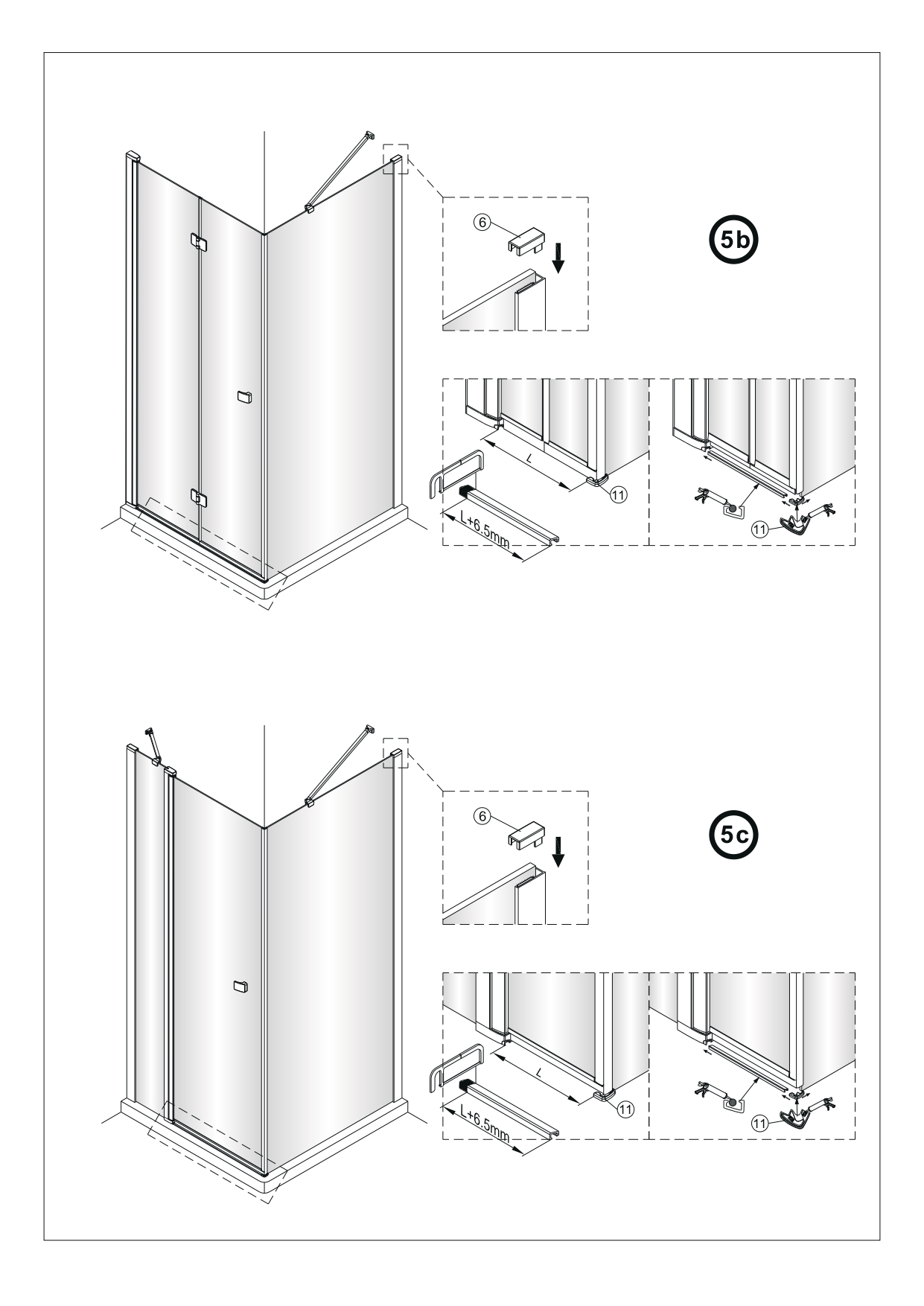 6

5b

L

11

L+6.5mm

11

6

5c

L

11

L+6.5mm

11