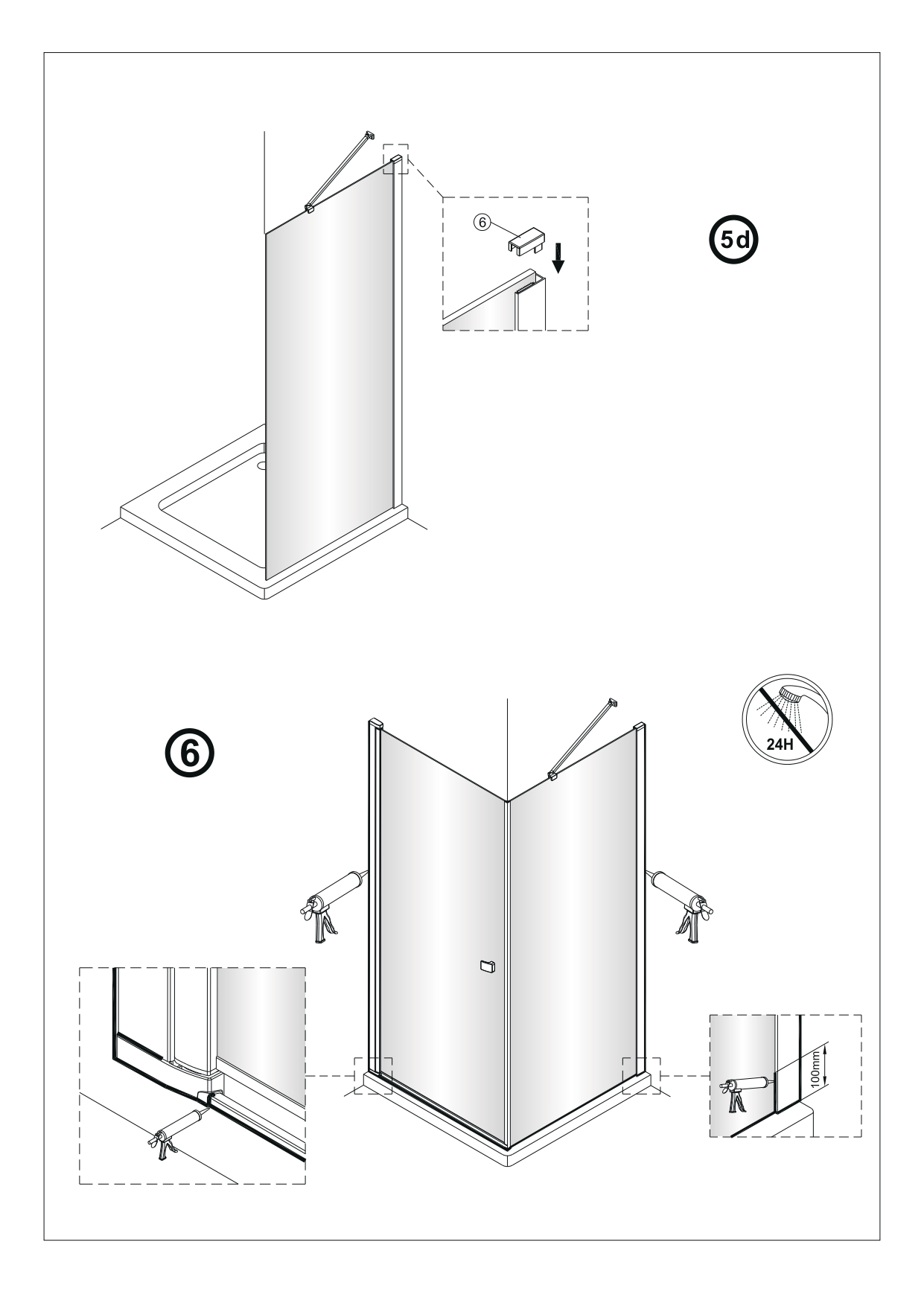 6

5d

6

24H

100mm