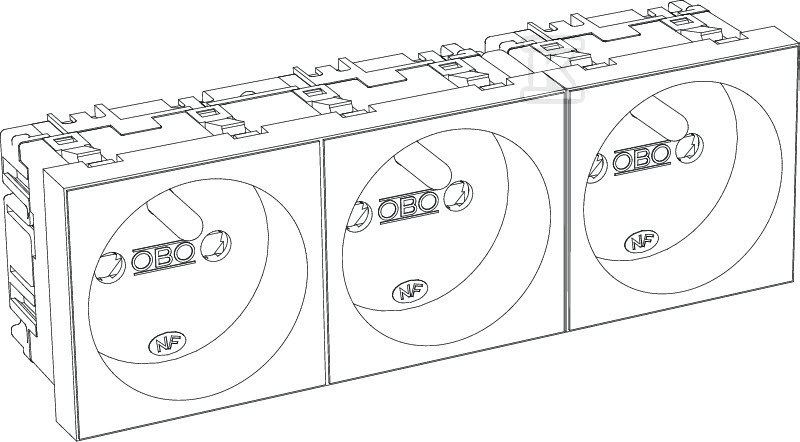 OBO
NF
OBO
NF
OBO
NF