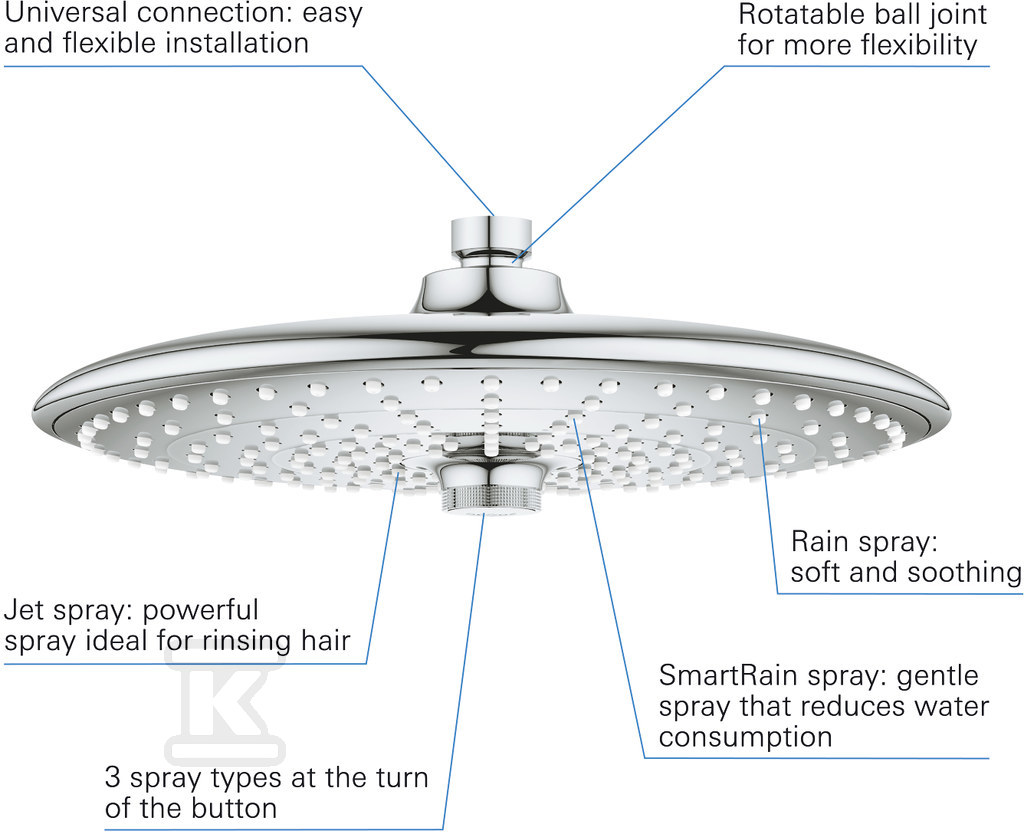 Universal connection: easy and flexible installation

Rotatable ball joint for more flexibility

Rain spray: soft and soothing

Jet spray: powerful spray ideal for rinsing hair

SmartRain spray: gentle spray that reduces water consumption

3 spray types at the turn of the button