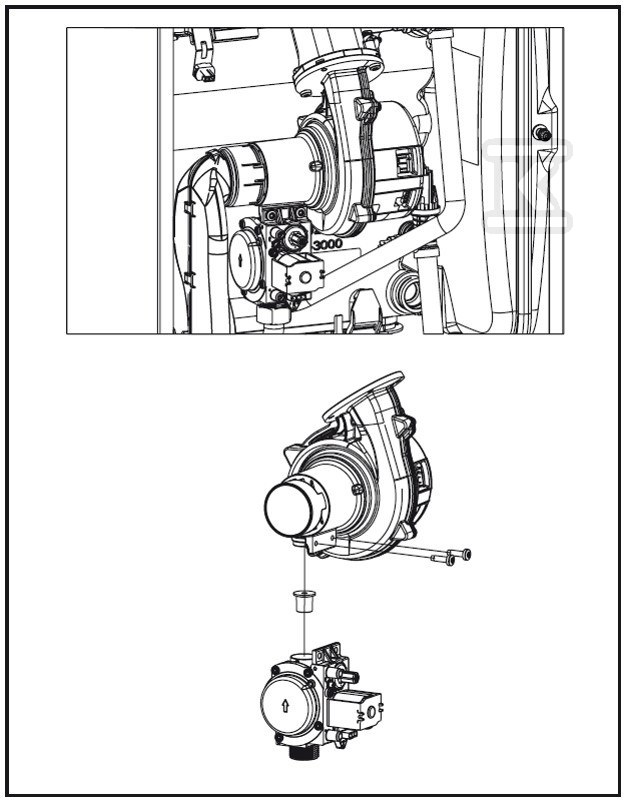 3000