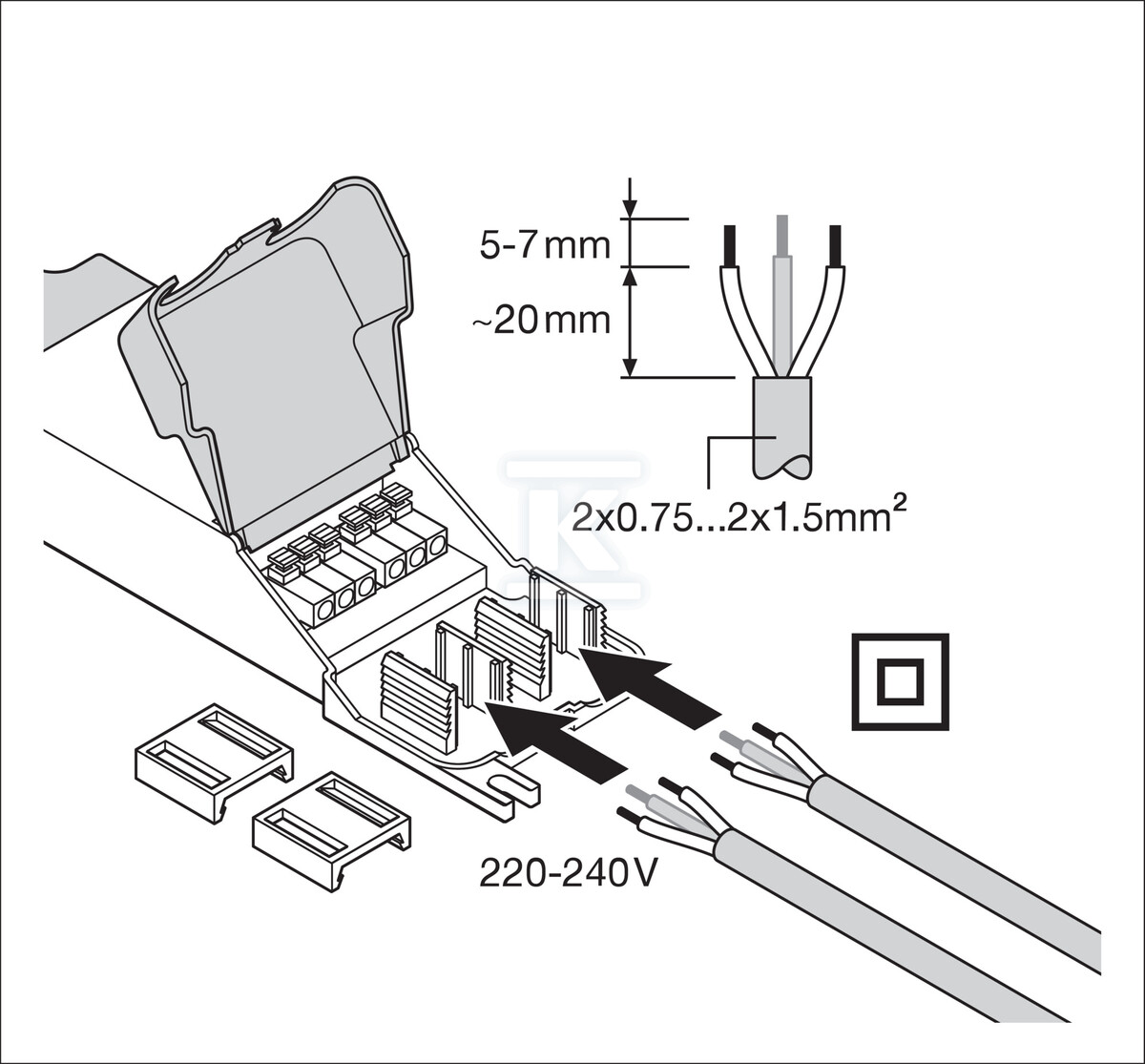 5-7 mm

~20 mm

2x0.75...2x1.5mm$^2$

220-240V