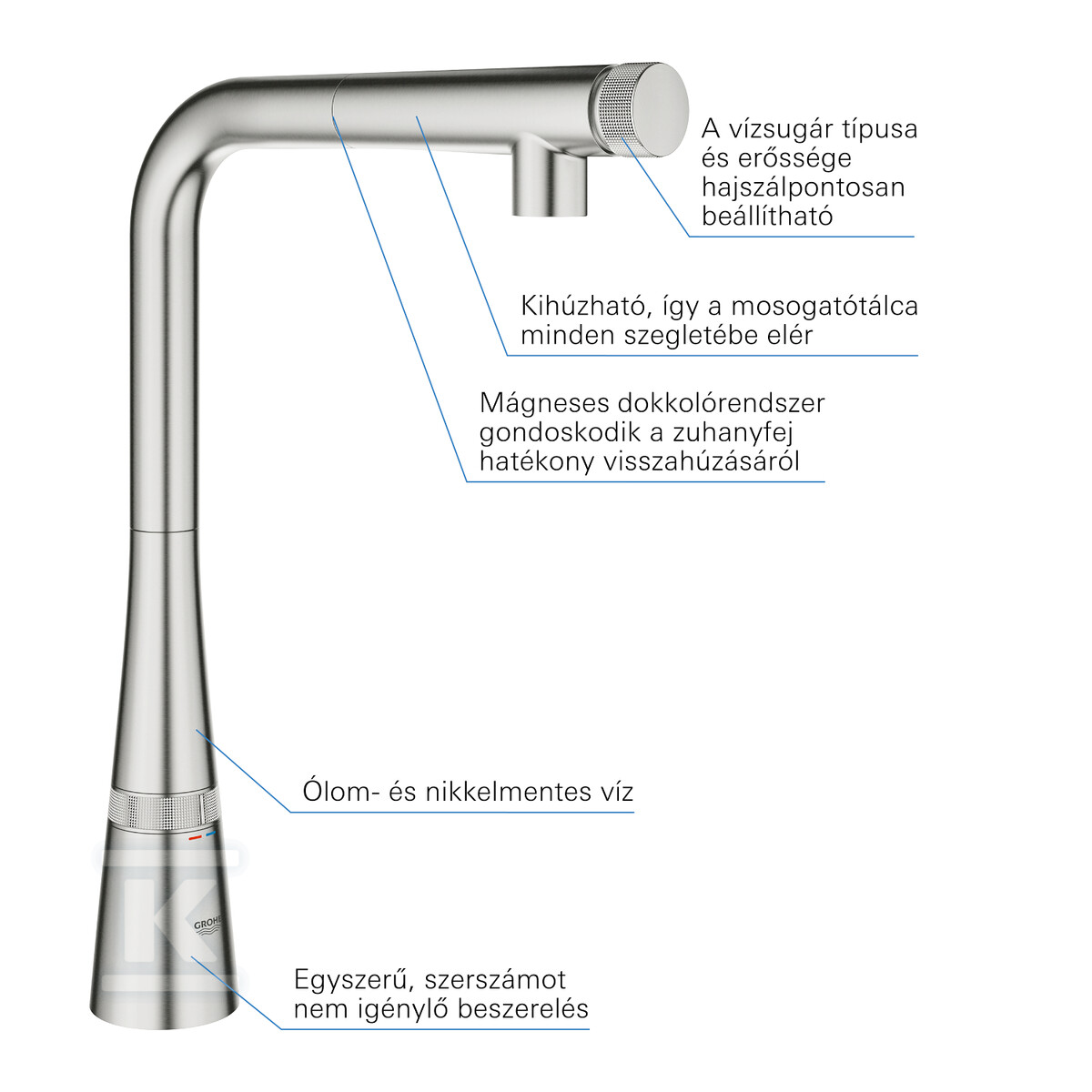 A vízsugár típusa és erőssége hajszálpontosan beállítható

Kihúzható, így a mosogatótálca minden szegletébe elér

Mágneses dokkolórendszer gondoskodik a zuhanyfej hatékony visszahúzásáról

Ólom- és nikkelmentes víz

GROHE

Egyszerű, szerszámot nem igénylő beszerelés